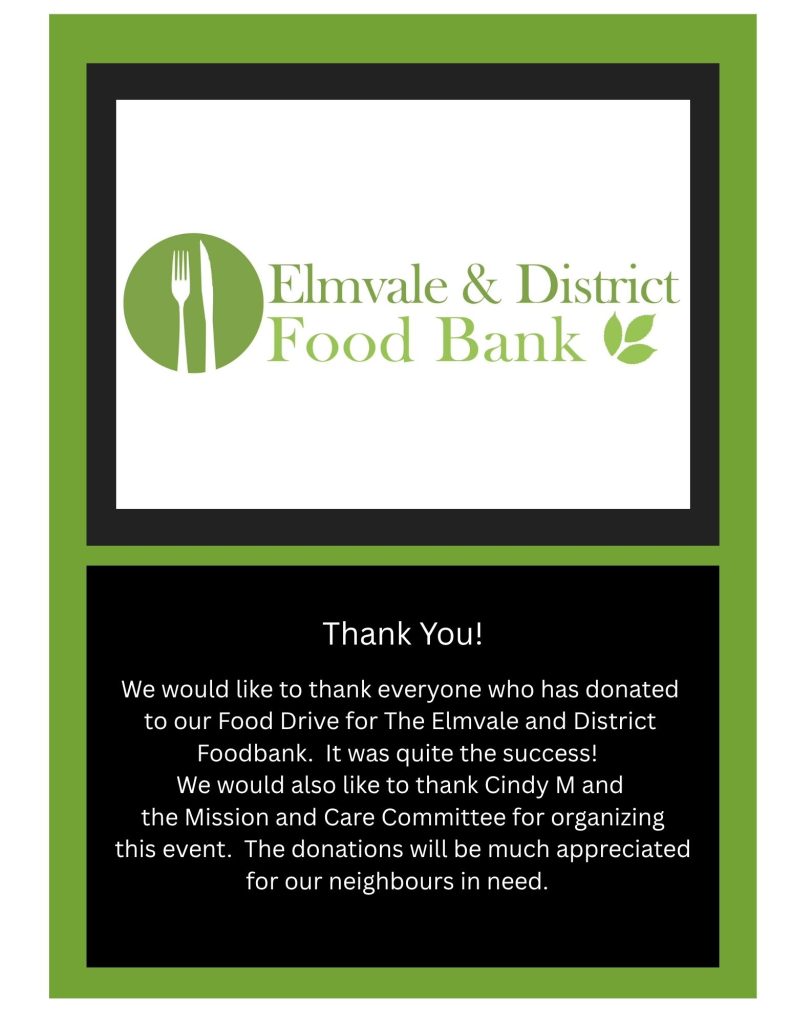 Elmvale & District
Food Bank

Thank You!

We would like to thank everyone who has donated to our Food Drive for The Elmvale and District Foodbank. It was quite the success! We would also like to thank Cindy M and the Mission and Care Committee for organizing this event. The donations will be much appreciated for our neighbours in need.